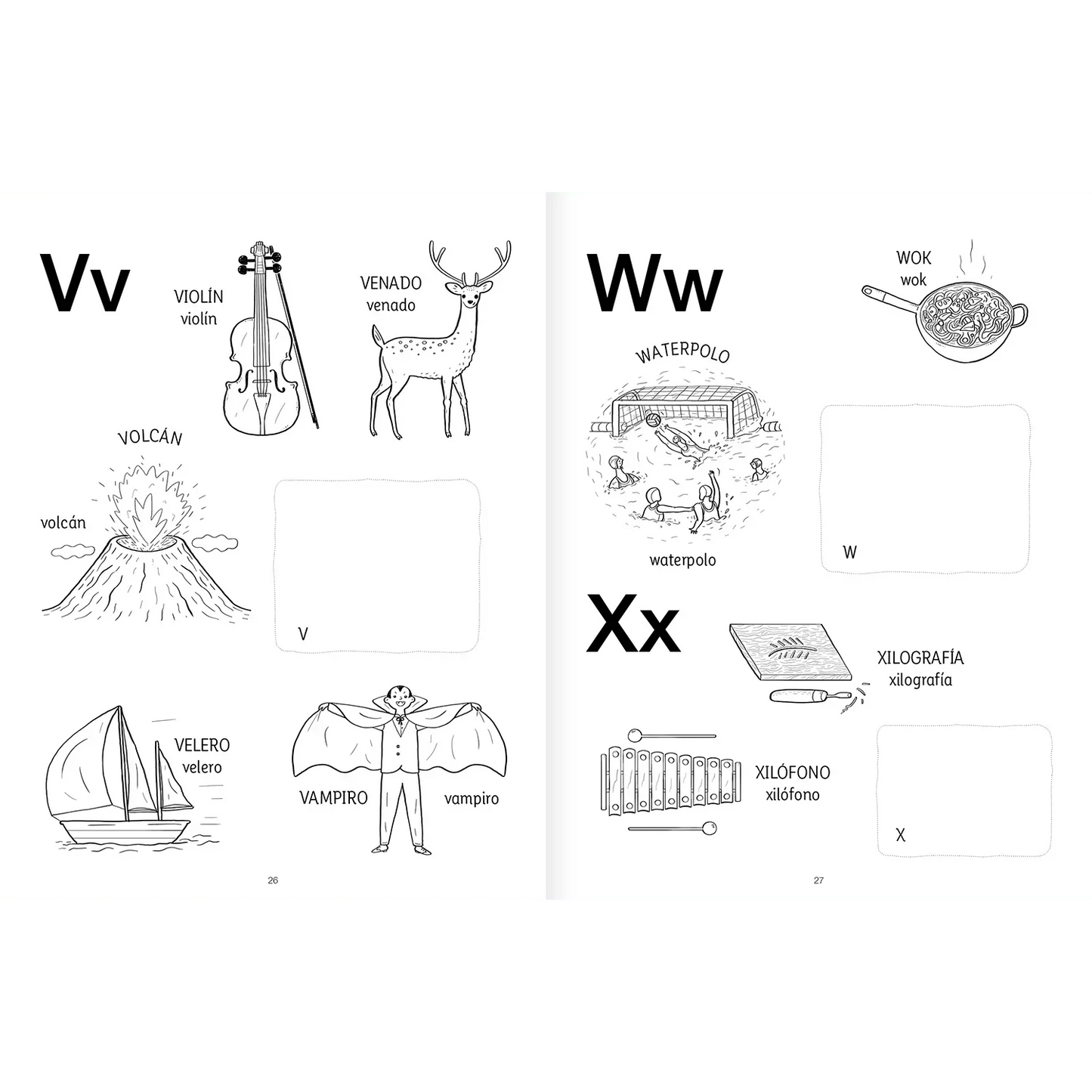 Vv

VIOLÍN
violín

VENADO
venado

VOLCÁN

volcán

V

VELERO
velero

VAMPIRO

vampiro

26

Ww

WOK
wok

WATERPOLO

waterpolo

W

Xx

XILOGRAFÍA
xilografía

XILÓFONO
xilófono

X

27